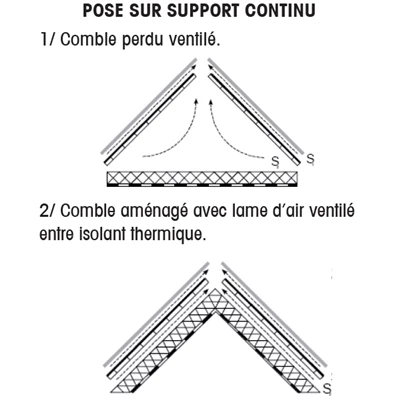 POSE SUR SUPPORT CONTINU

1/ Comble perdu ventilé.

S S

2/ Comble aménagé avec lame d'air ventilé entre isolant thermique.

S